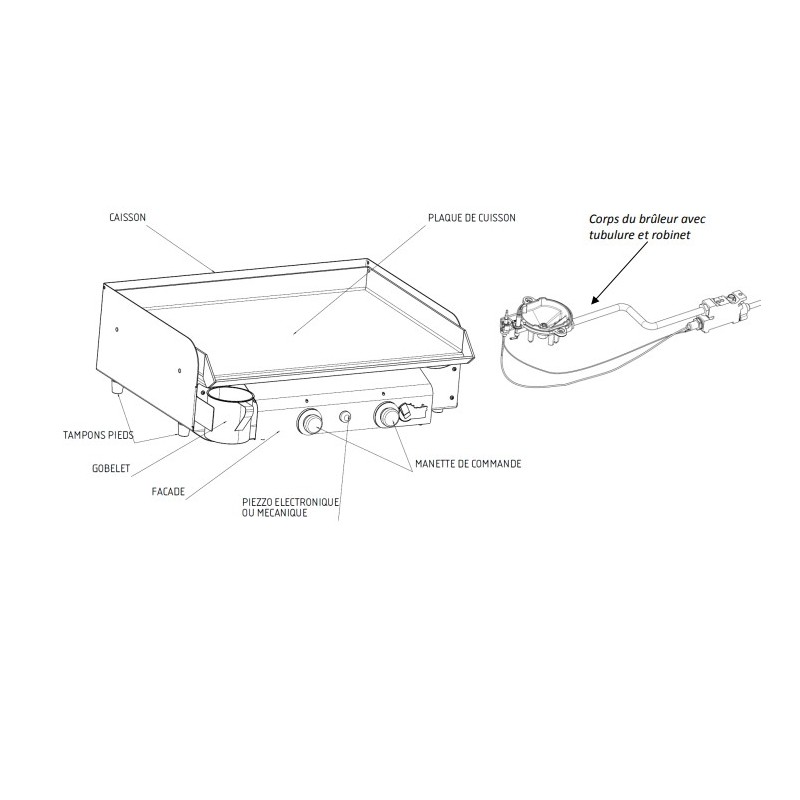 CAISSON

PLAQUE DE CUISSON

Corps du brûleur avec tubulure et robinet

TAMPONS PIEDS

GOBELET

FACADE

PIEZZO ELECTRONIQUE OU MECANIQUE

MANETTE DE COMMANDE